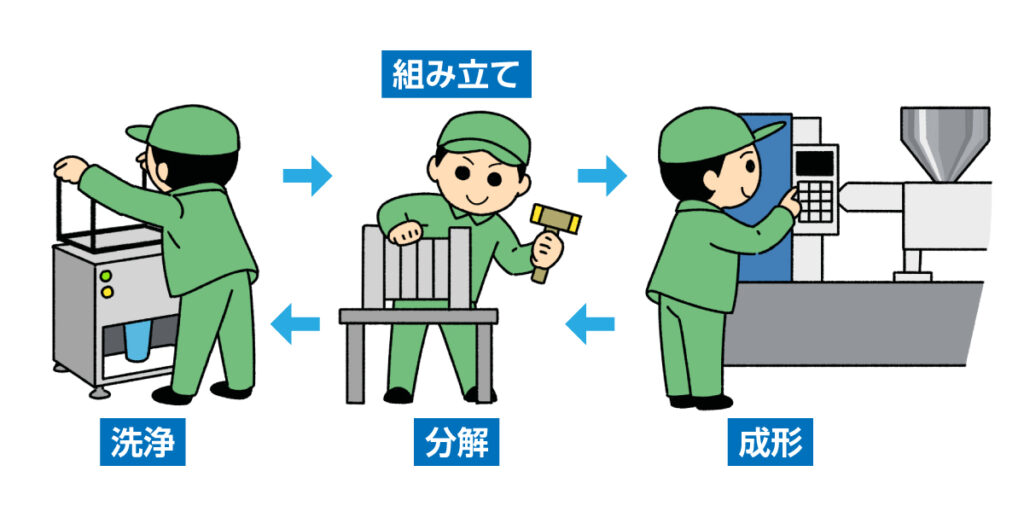 組み立て

洗浄

分解

成形